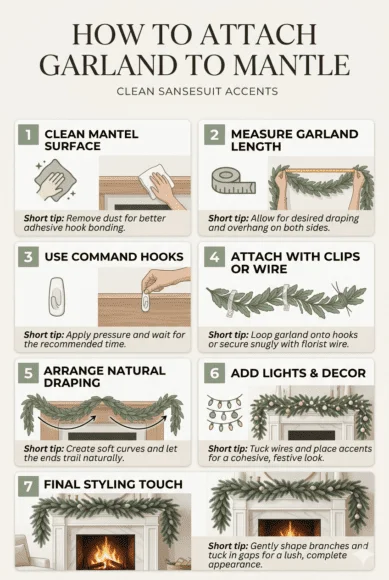 HOW TO ATTACH GARLAND TO MANTLE

CLEAN SANSESUIT ACCENTS

1 CLEAN MANTEL SURFACE

Short tip: Remove dust for better adhesive hook bonding.

2 MEASURE GARLAND LENGTH

Short tip: Allow for desired draping and overhang on both sides.

3 USE COMMAND HOOKS

Short tip: Apply pressure and wait for the recommended time.

4 ATTACH WITH CLIPS OR WIRE

Short tip: Loop garland onto hooks or secure snugly with florist wire.

5 ARRANGE NATURAL DRAPING

Short tip: Create soft curves and let the ends trail naturally.

6 ADD LIGHTS & DECOR

Short tip: Tuck wires and place accents for a cohesive, festive look.

7 FINAL STYLING TOUCH

Short tip: Gently shape branches and tuck in gaps for a lush, complete appearance.